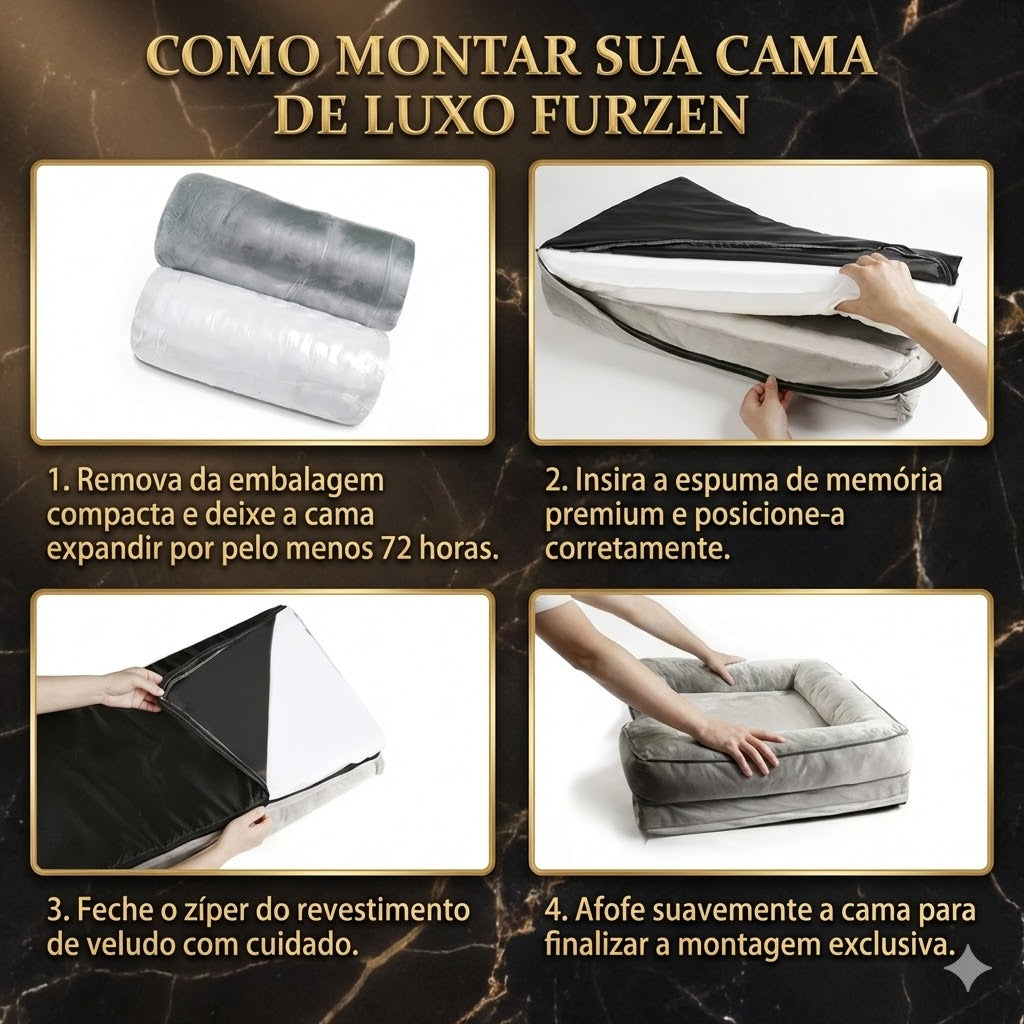 COMO MONTAR SUA CAMA DE LUXO FURZEN

1. Remova da embalagem compacta e deixe a cama expandir por pelo menos 72 horas.

2. Insira a espuma de memória premium e posicione-a corretamente.

3. Feche o zíper do revestimento de veludo com cuidado.

4. Afofe suavemente a cama para finalizar a montagem exclusiva.