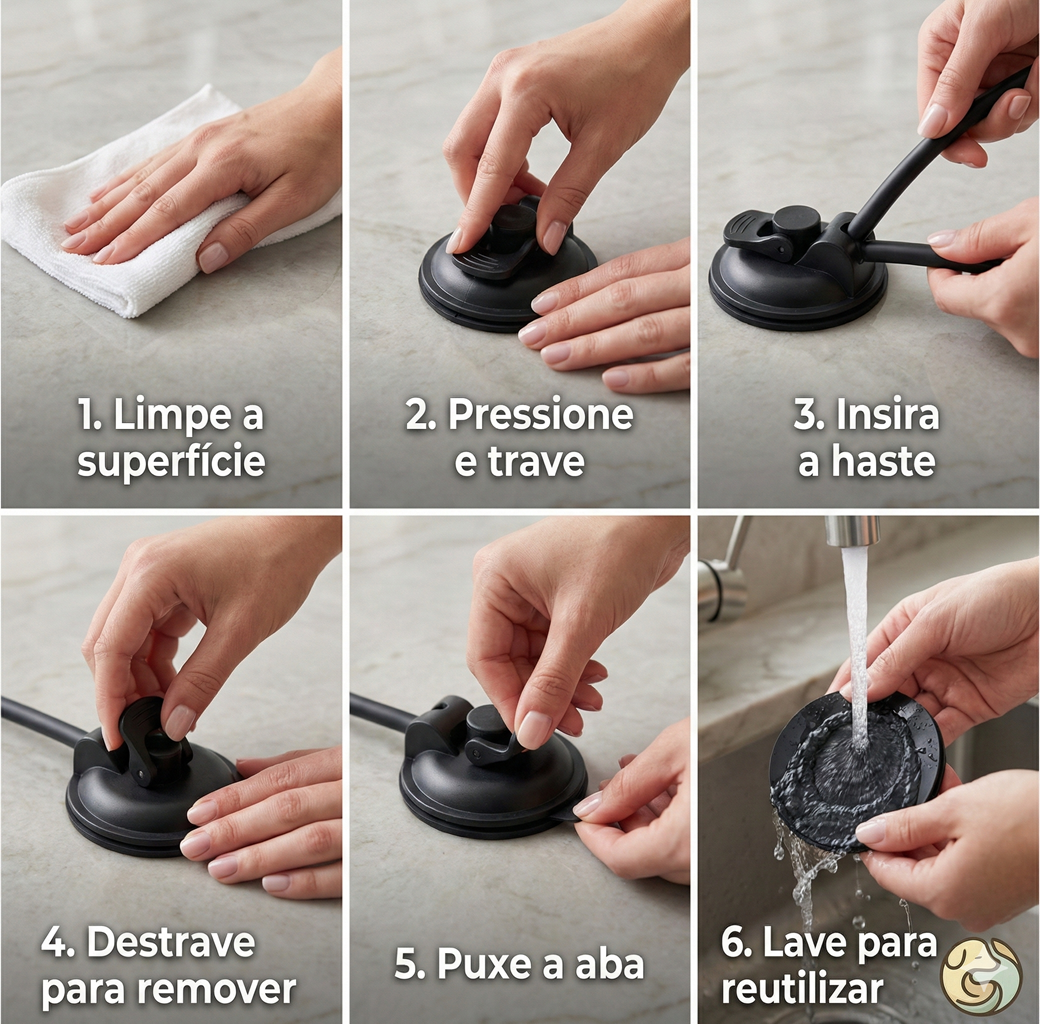 1. Limpe a superfície

2. Pressione e trave

3. Insira a haste

4. Destrave para remover

5. Puxe a aba

6. Lave para reutilizar